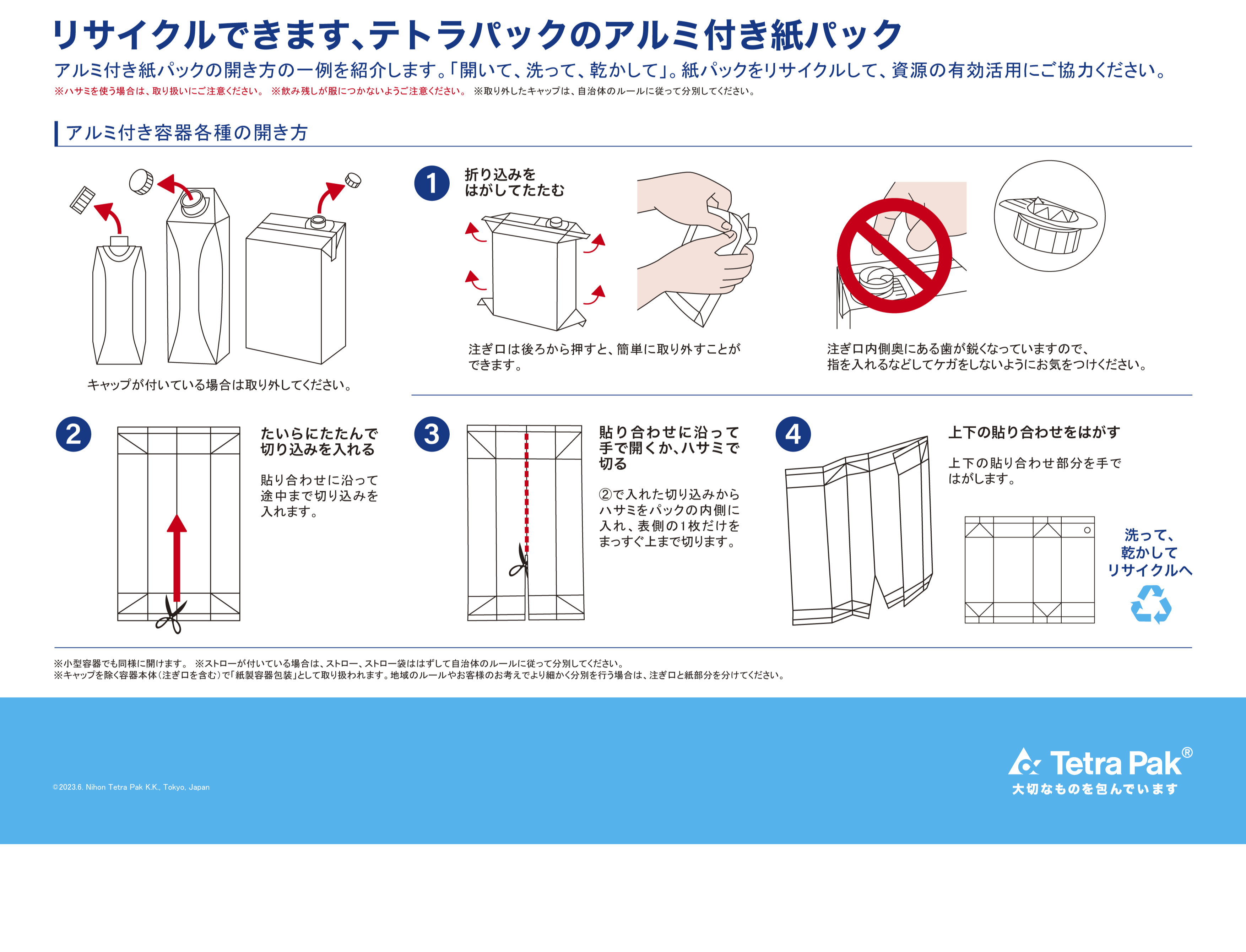 リサイクルできます、テトラパックのアルミ付き紙パック

アルミ付き紙パックの開き方の一例を紹介します。「開いて、洗って、乾かして」。紙パックをリサイクルして、資源の有効活用にご協力ください。

※ハサミを使う場合は、取り扱いにご注意ください。 ※飲み残しが服につかないようご注意ください。 ※取り外したキャップは、自治体のルールに従って分別してください。

アルミ付き容器各種の開き方

キャップが付いている場合は取り外してください。

1 折り込みをはがしてたたむ

注ぎ口は後ろから押すと、簡単に取り外すことができます。

注ぎ口内側奥にある歯が鋭くなっていますので、指を入れるなどしてケガをしないようにお気をつけください。

2 たいらにたたんで切り込みを入れる

貼り合わせに沿って途中まで切り込みを入れます。

3 貼り合わせに沿って手で開くか、ハサミで切る

②で入れた切り込みからハサミをパックの内側に入れ、表側の1枚だけをまっすぐ上まで切ります。

4 上下の貼り合わせをはがす

上下の貼り合わせ部分を手ではがします。

洗って、乾かしてリサイクルへ

※小型容器でも同様に開けます。 ※ストローが付いている場合は、ストロー、ストロー袋ははずして自治体のルールに従って分別してください。
※キャップを除く容器本体（注ぎ口を含む）で「紙製容器包装」として取り扱われます。地域のルールやお客様のお考えでより細かく分別を行う場合は、注ぎ口と紙部分を分けてください。

©2023.6. Nihon Tetra Pak K.K., Tokyo, Japan

Tetra Pak®
大切なものを包んでいます