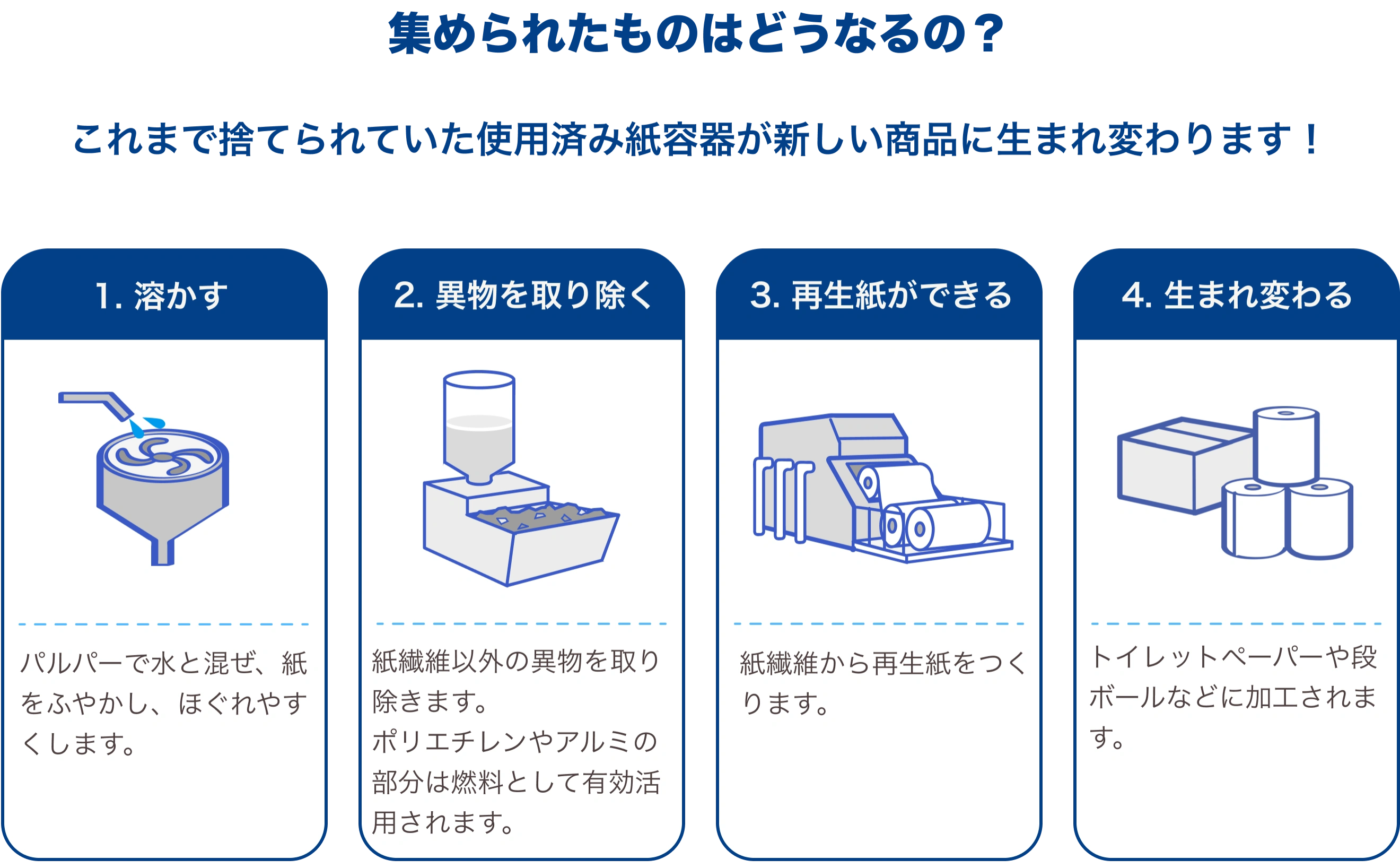 集められたものはどうなるの？

これまで捨てられていた使用済み紙容器が新しい商品に生まれ変わります！

1. 溶かす

パルパーで水と混ぜ、紙をふやかし、ほぐれやすくします。

2. 異物を取り除く

紙繊維以外の異物を取り除きます。
ポリエチレンやアルミの部分は燃料として有効活用されます。

3. 再生紙ができる

紙繊維から再生紙をつくります。

4. 生まれ変わる

トイレットペーパーや段ボールなどに加工されます。