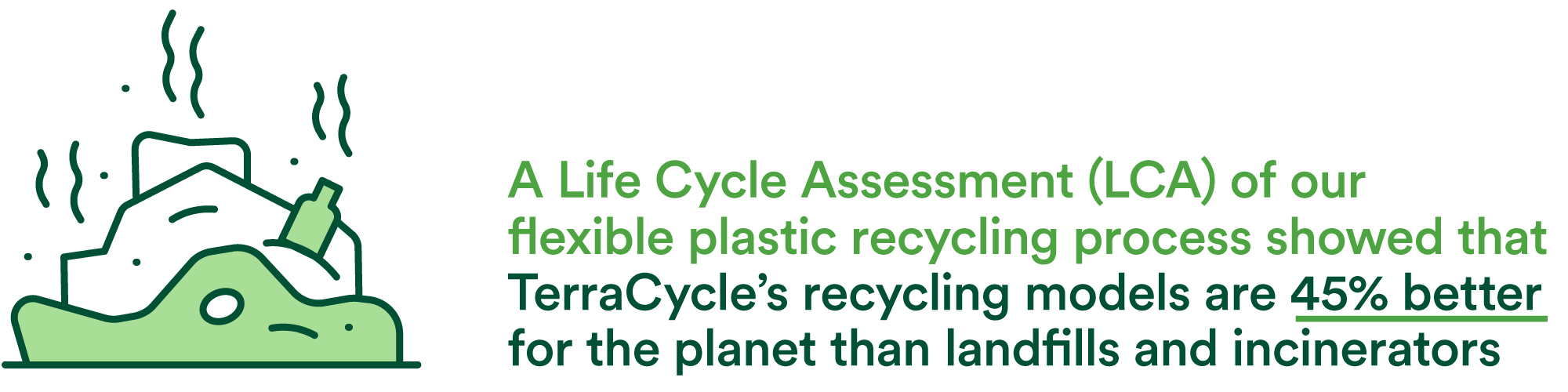 A Life Cycle Assessment (LCA) of our flexible plastic recycling process showed that TerraCycle's recycling models are 45% better for the planet than landfills and incinerators